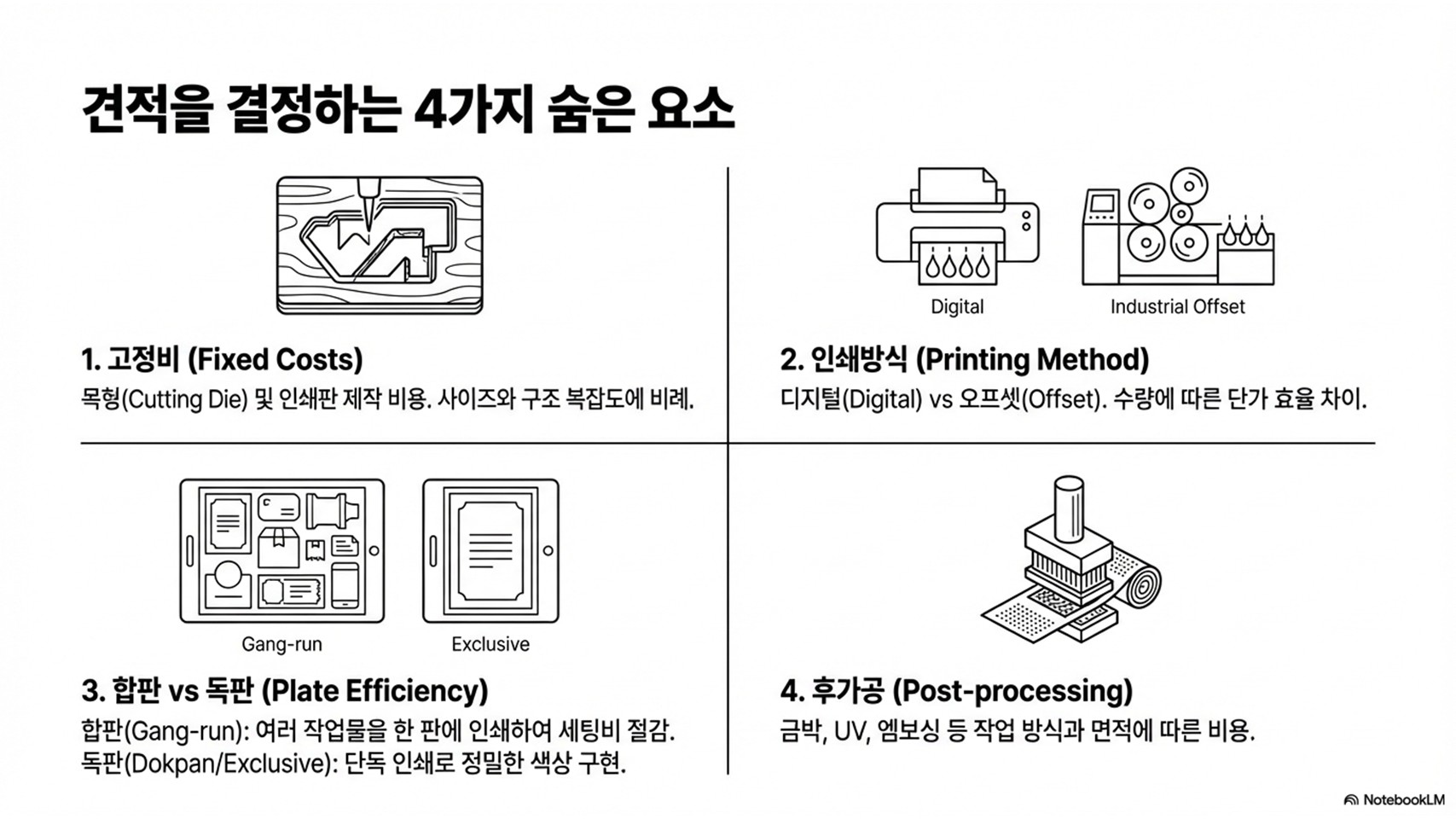 견적을 결정하는 4가지 숨은 요소

1. 고정비 (Fixed Costs)
목형(Cutting Die) 및 인쇄판 제작 비용. 사이즈와 구조 복잡도에 비례.

Digital

Industrial Offset

2. 인쇄방식 (Printing Method)
디지털(Digital) vs 오프셋(Offset). 수량에 따른 단가 효율 차이.

Gang-run

Exclusive

3. 합판 vs 독판 (Plate Efficiency)
합판(Gang-run): 여러 작업물을 한 판에 인쇄하여 세팅비 절감.
독판(Dokpan/Exclusive): 단독 인쇄로 정밀한 색상 구현.

4. 후가공 (Post-processing)
금박, UV, 엠보싱 등 작업 방식과 면적에 따른 비용.

NotebookLM